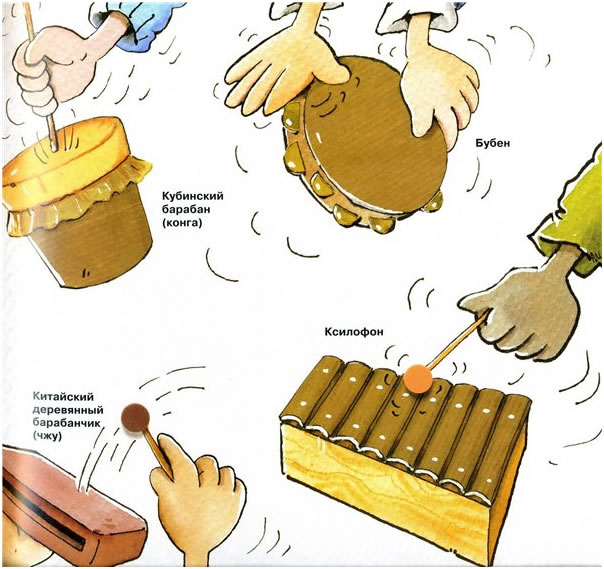 Бубен

Кубинский барабан (конга)

Ксилофон

Китайский деревянный барабанчик (чжу)